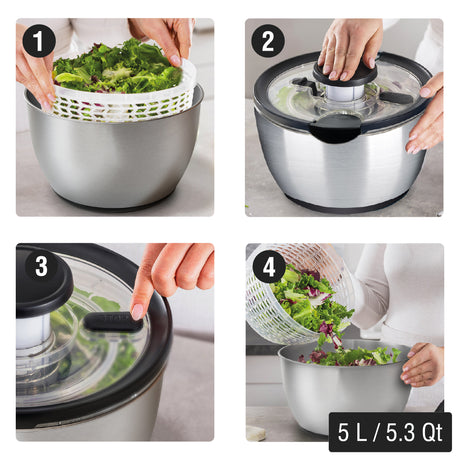 1

2

3

4

5 L / 5.3 Qt