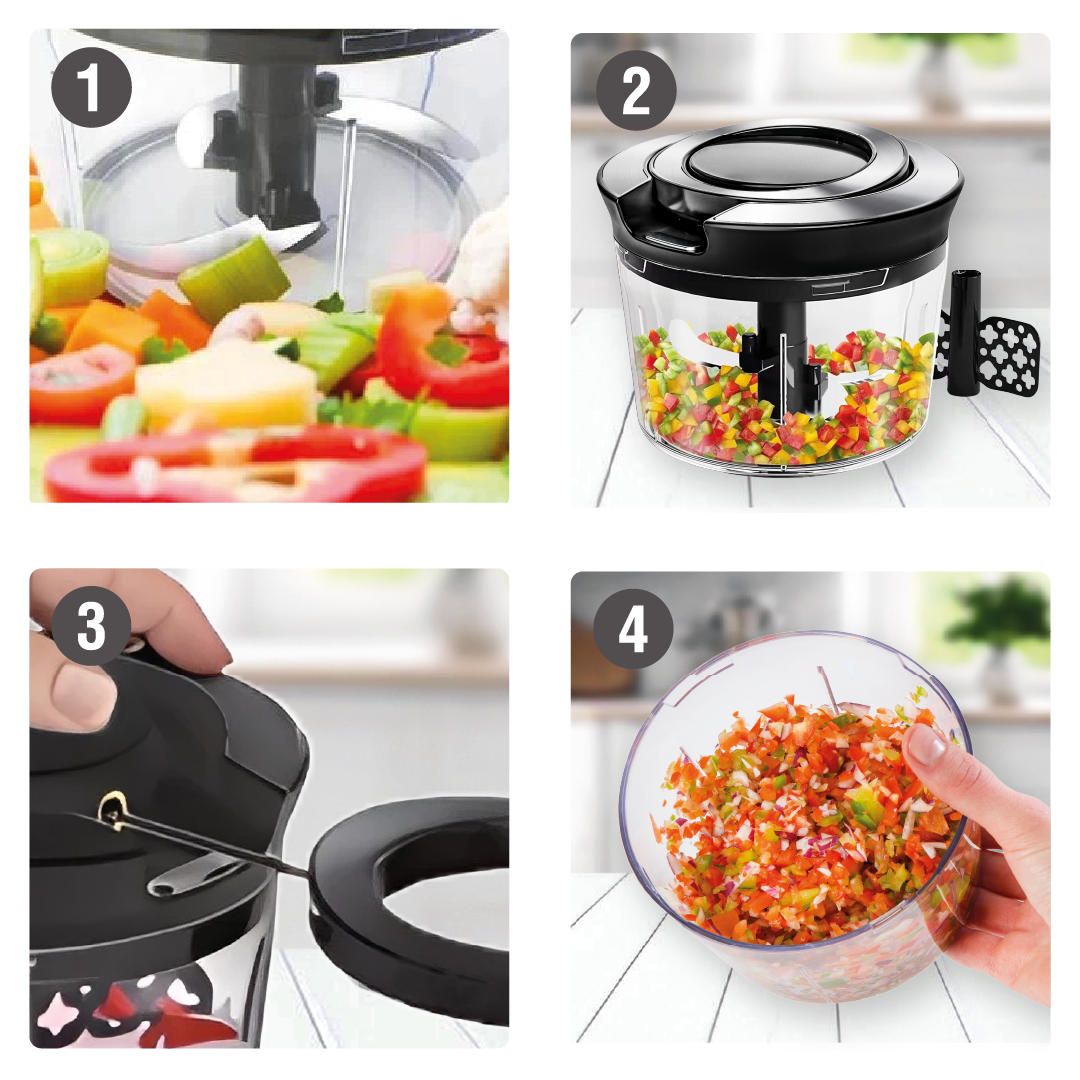 1

2

3

4