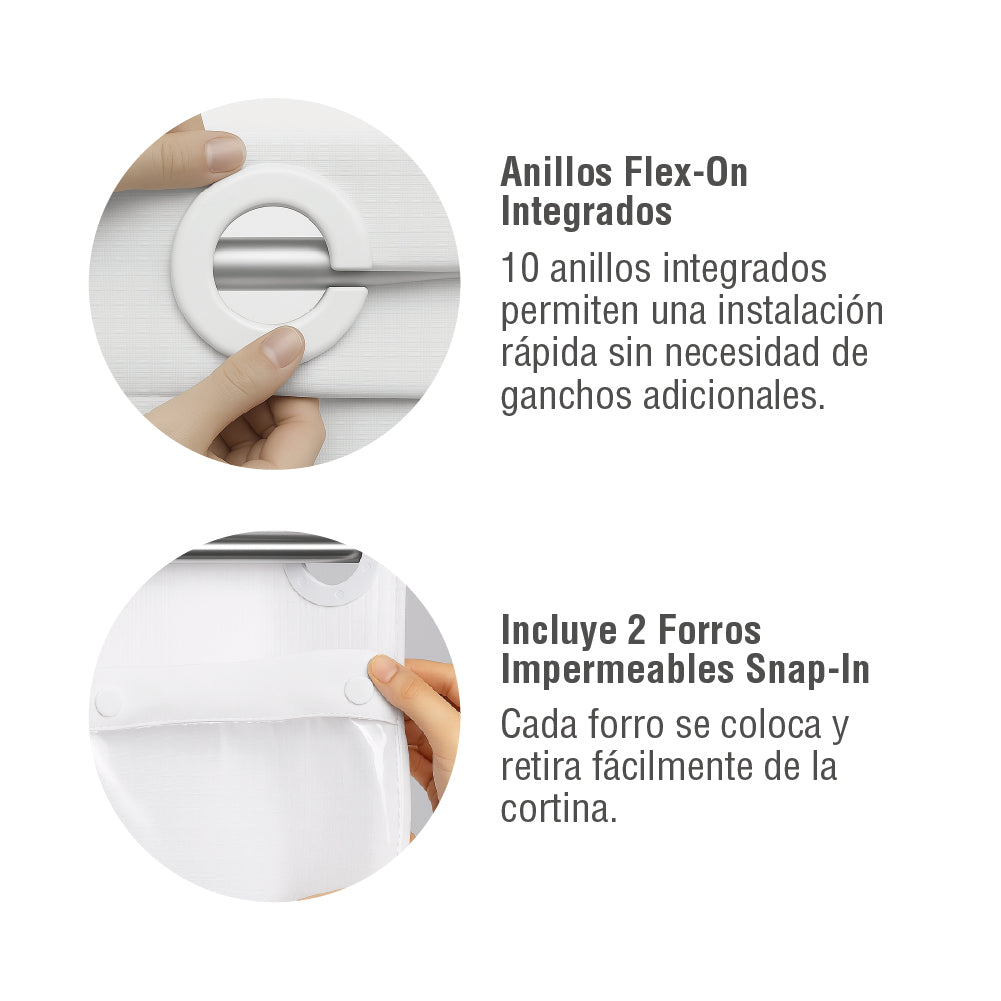 Anillos Flex-On Integrados

10 anillos integrados permiten una instalación rápida sin necesidad de ganchos adicionales.

Incluye 2 Forros Impermeables Snap-In

Cada forro se coloca y retira fácilmente de la cortina.