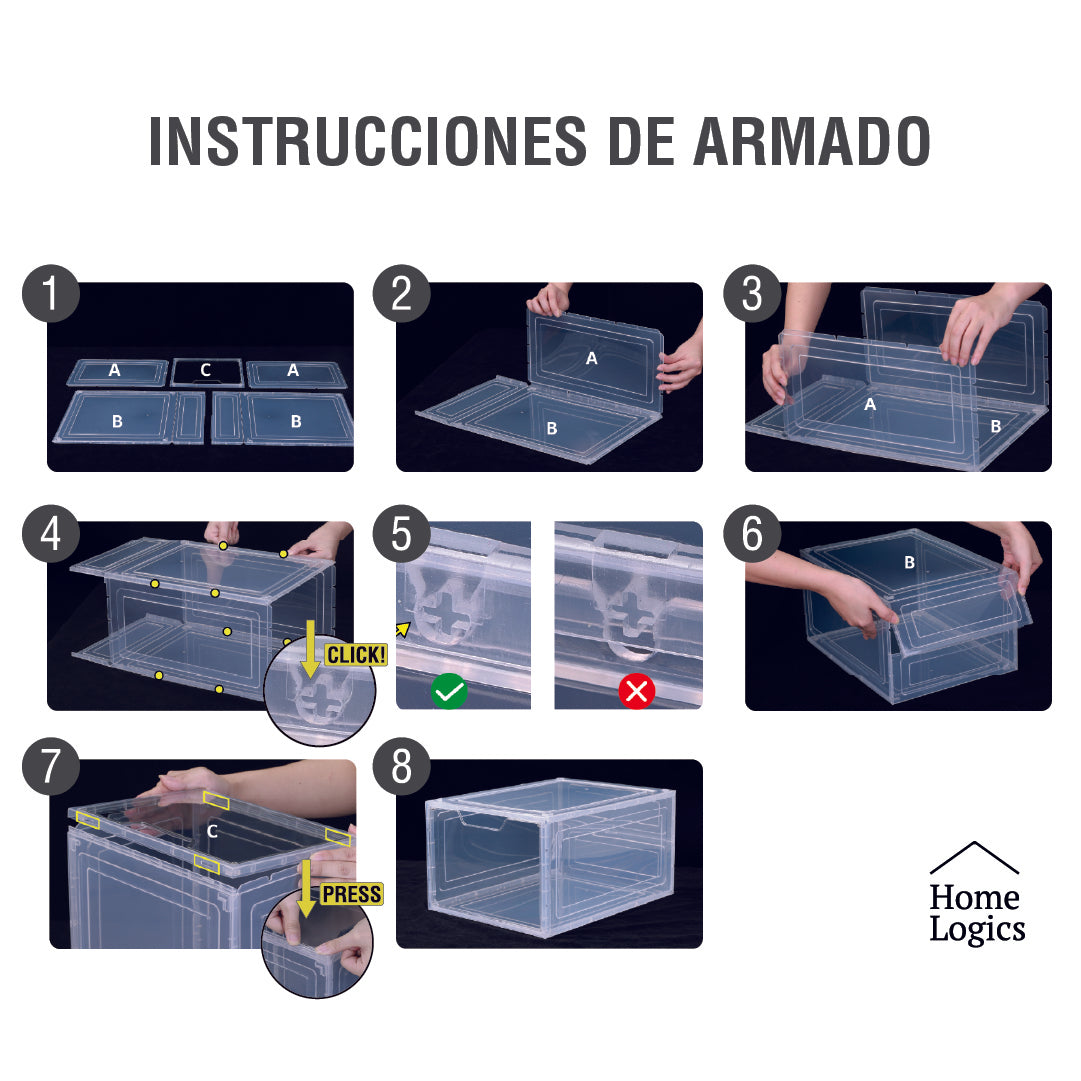 INSTRUCCIONES DE ARMADO

1
A C A
B B

2
A
B

3
A
B

4
CLICK!

5

6
B

7
C
PRESS

8

Home
Logics